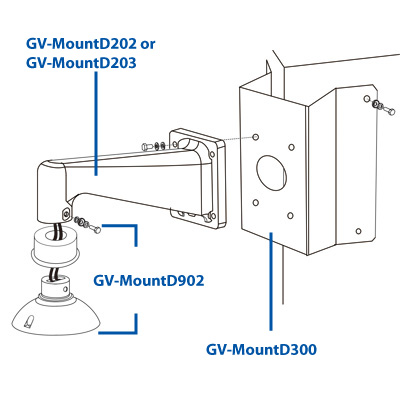 GV-MountD202 or
GV-MountD203

GV-MountD902

GV-MountD300